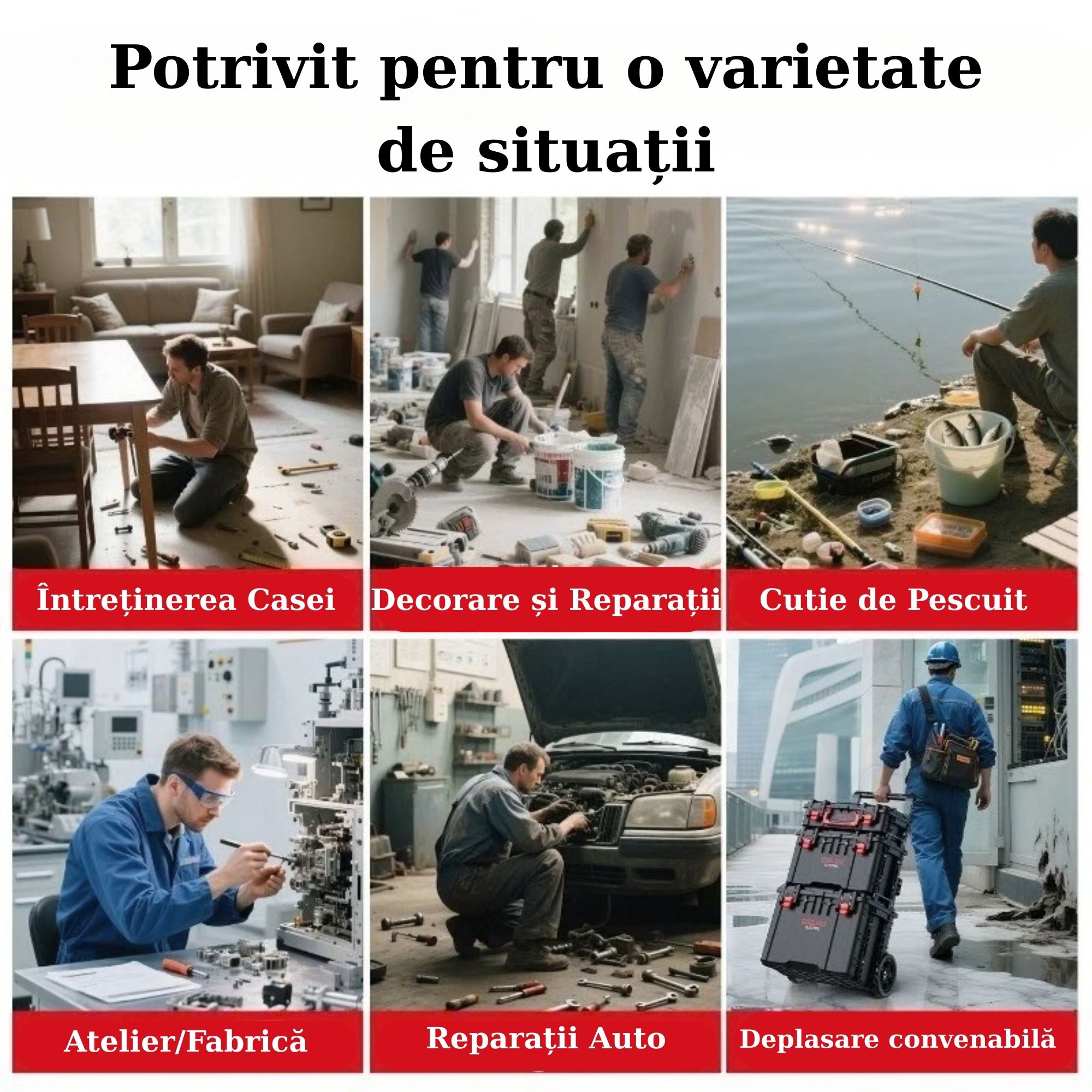 Potrivit pentru o varietate de situații

Întreținerea Casei

Decorare și Reparații

Cutie de Pescuit

Atelier/Fabrică

Reparații Auto

Deplasare convenabilă