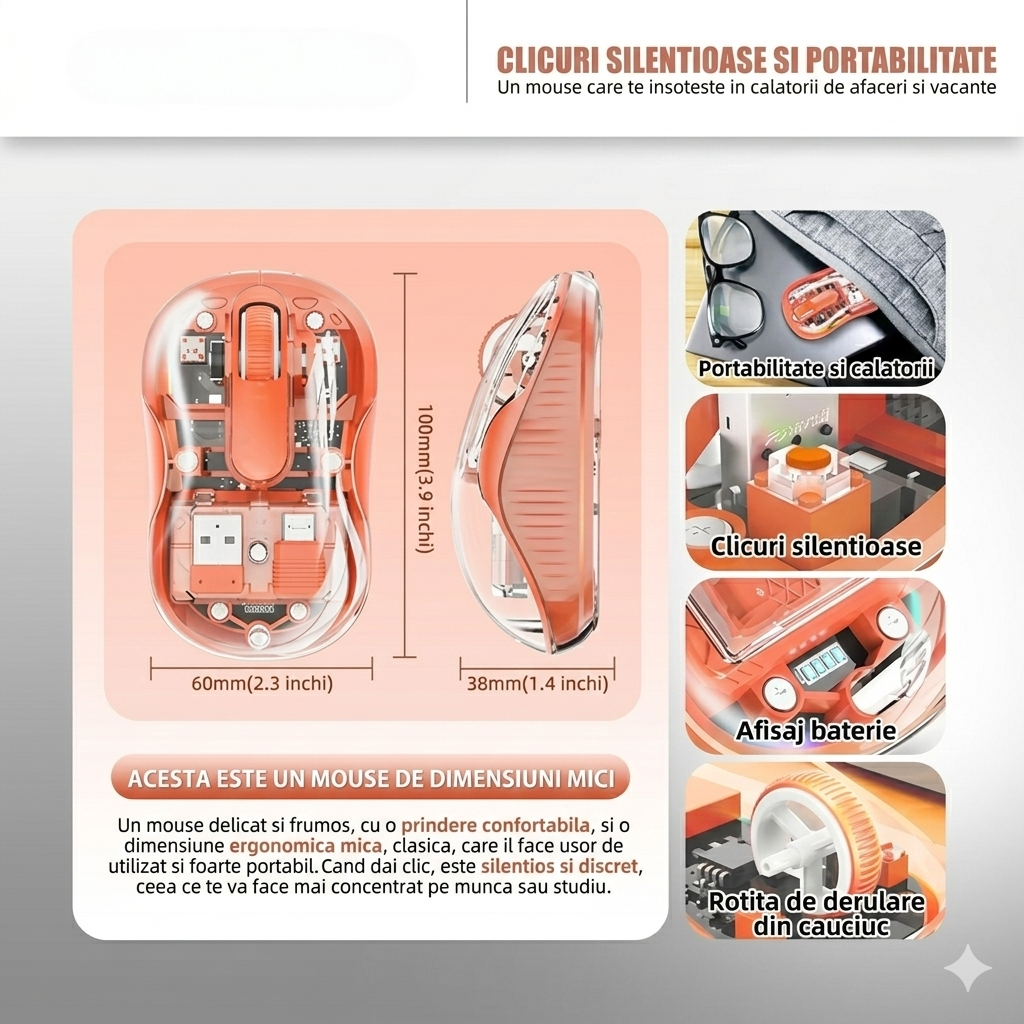 CLICURI SILENTIOASE SI PORTABILITATE
Un mouse care te insoteste in calatorii de afaceri si vacante

100mm(3.9 inchi)

60mm(2.3 inchi)

38mm(1.4 inchi)

ACESTA ESTE UN MOUSE DE DIMENSIUNI MICI

Un mouse delicat si frumos, cu o prindere confortabila, si o dimensiune ergonomica mica, clasica, care il face usor de utilizat si foarte portabil. Cand dai clic, este silentios si discret, ceea ce te va face mai concentrat pe munca sau studiu.

Portabilitate si calatorii

Clicuri silentioase

Afisaj baterie

Rotita de derulare din cauciuc