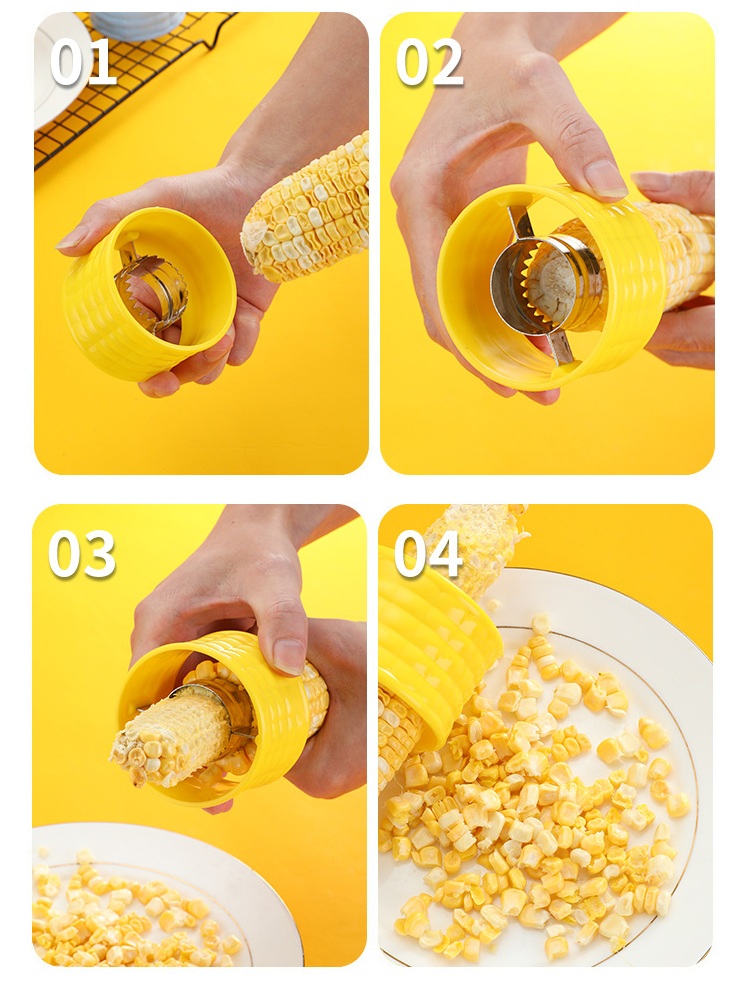 01

02

03

04