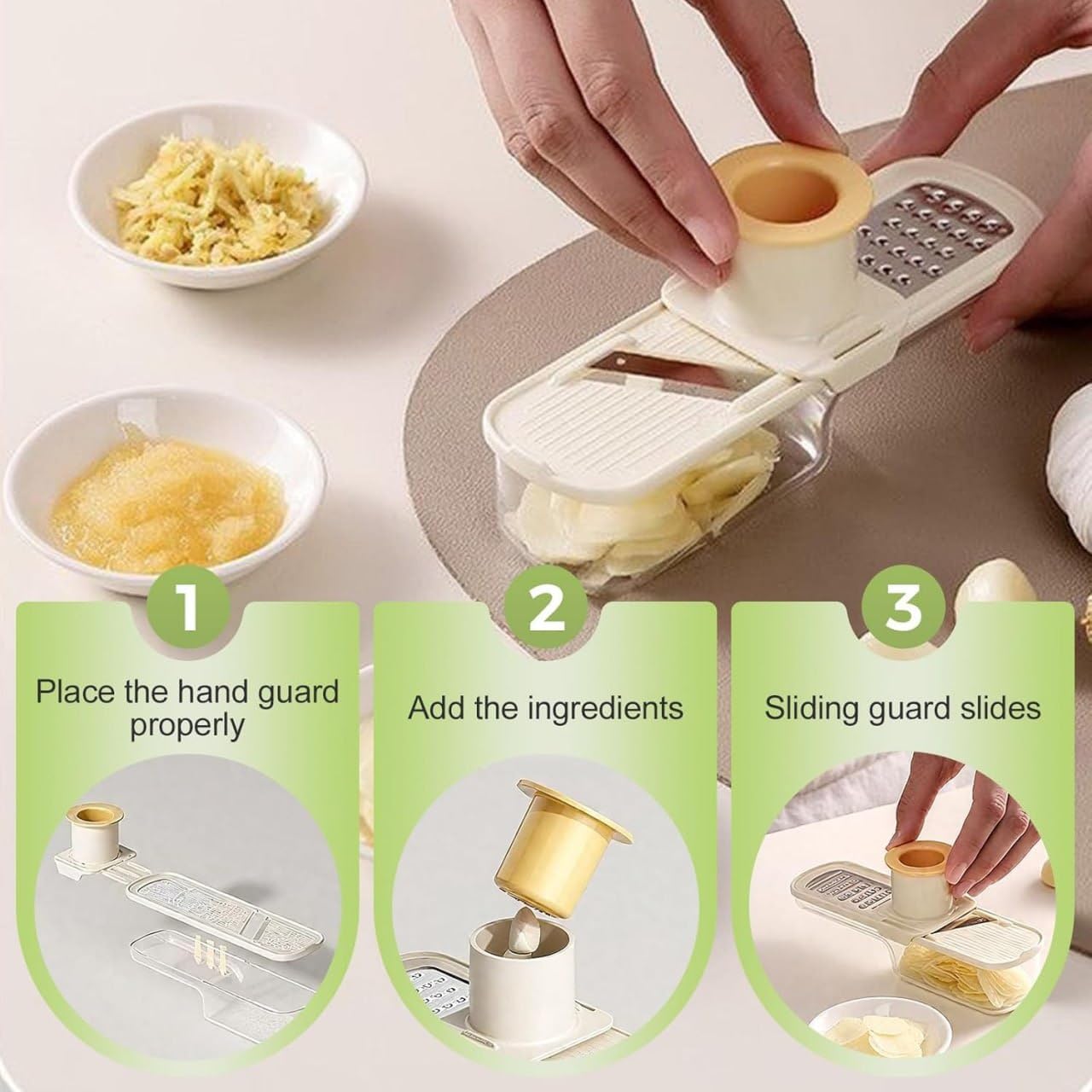 1

Place the hand guard properly

2

Add the ingredients

3

Sliding guard slides