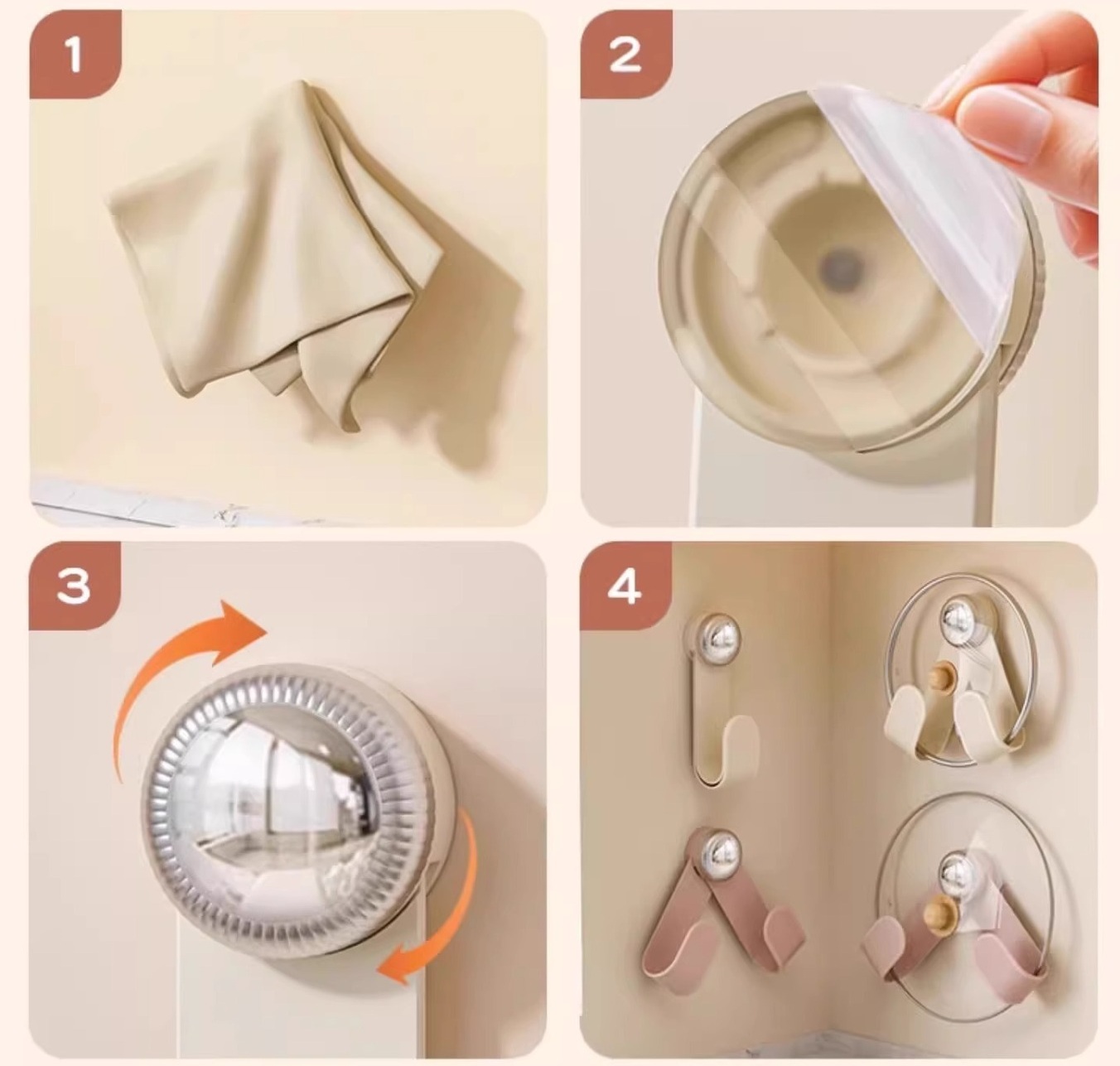 1

2

3

4