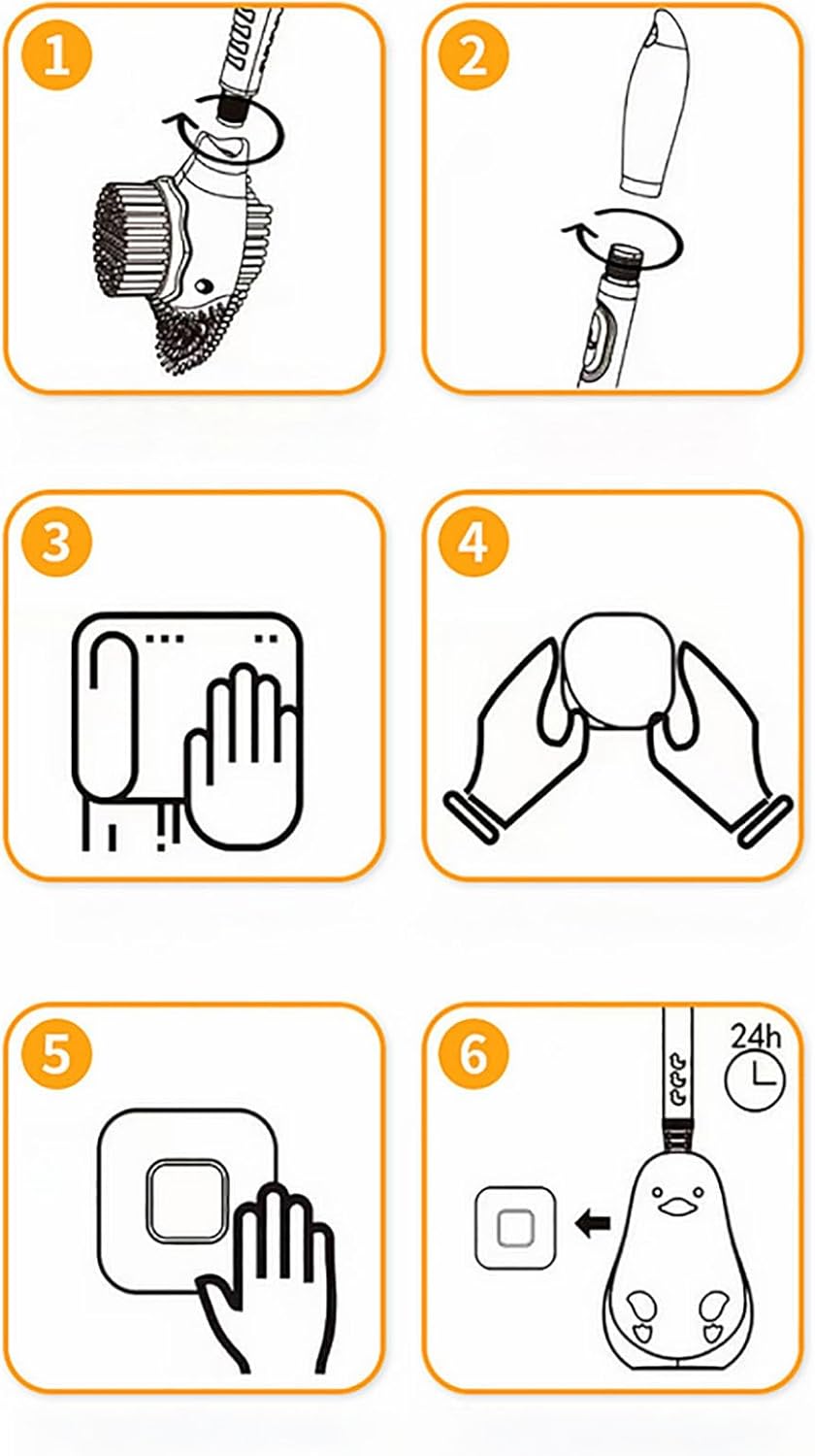 1

2

3

4

5

6

24h