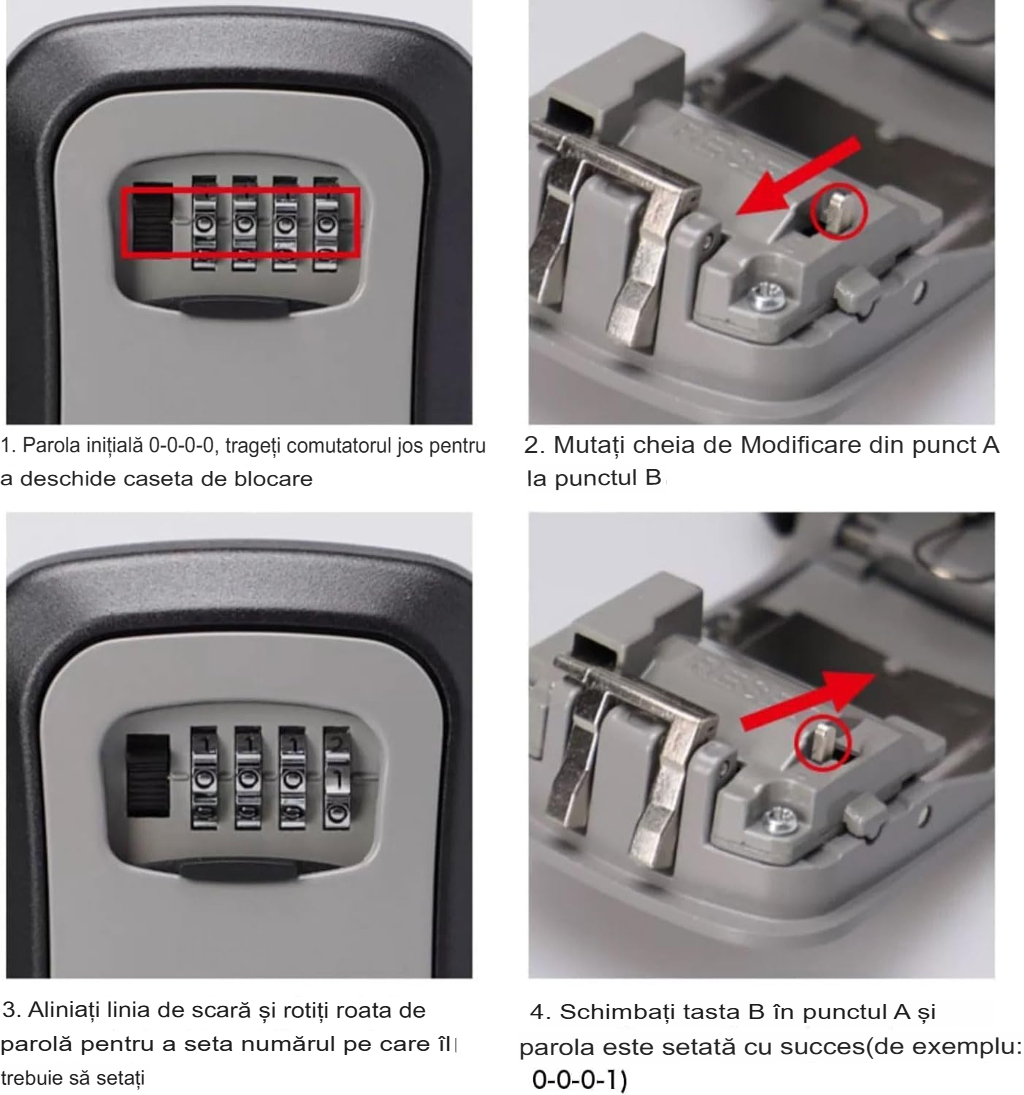 1. Parola inițială 0-0-0-0, trageți comutatorul jos pentru a deschide caseta de blocare

2. Mutați cheia de Modificare din punct A la punctul B

3. Aliniați linia de scară și rotiți roata de parolă pentru a seta numărul pe care îl trebuie să setați

4. Schimbați tasta B în punctul A și parola este setată cu succes(de exemplu: 0-0-0-1)