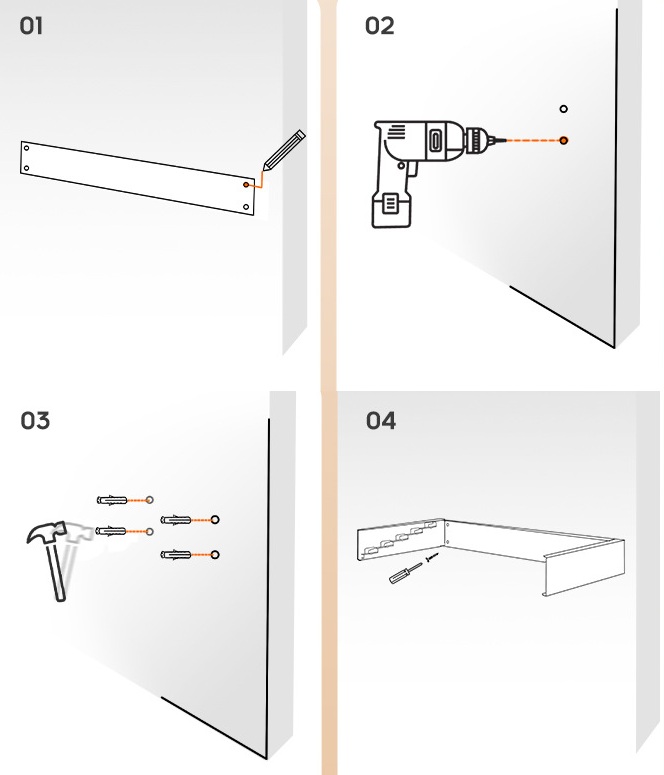 01

02

03

04