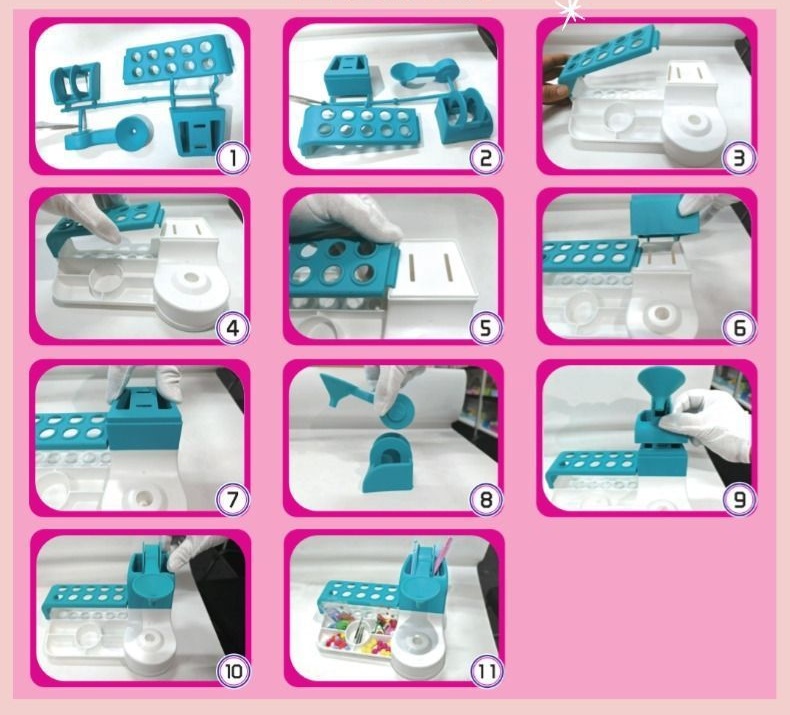 1
2
3
4
5
6
7
8
9
10
11