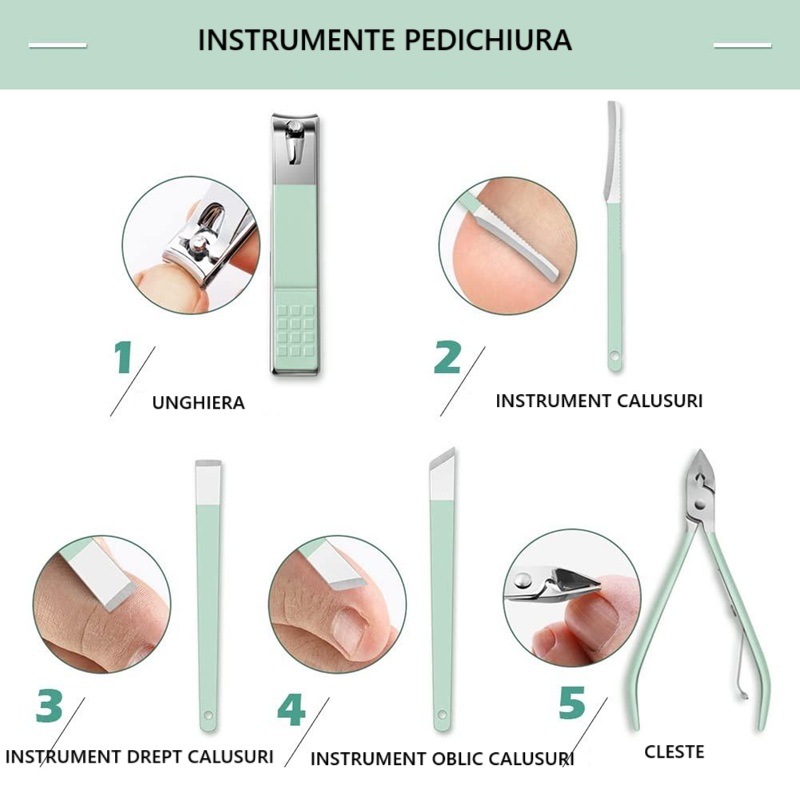 INSTRUMENTE PEDICHIURA

1
UNGHIERA

2
INSTRUMENT CALUSURI

3
INSTRUMENT DREPT CALUSURI

4
INSTRUMENT OBLIC CALUSURI

5
CLESTE