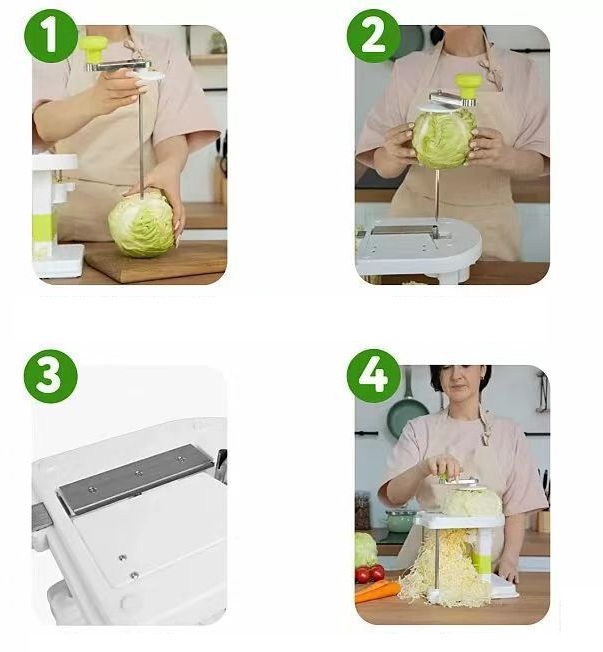 1

2

3

4